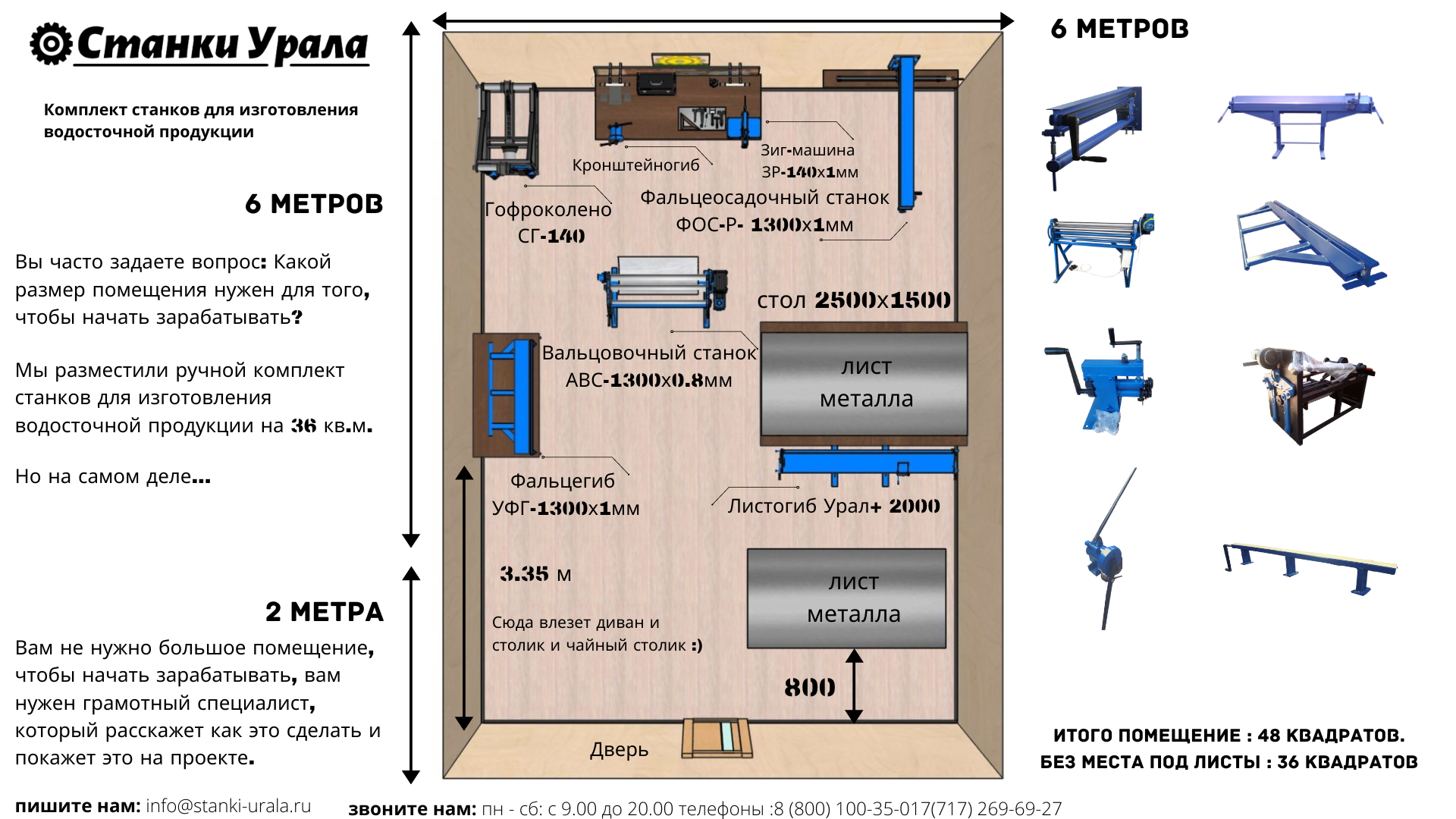 Станки Урала

Комплект станков для изготовления водосточной продукции

6 МЕТРОВ

Вы часто задаете вопрос: Какой размер помещения нужен для того, чтобы начать зарабатывать?

Мы разместили ручной комплект станков для изготовления водосточной продукции на 36 кв.м.

Но на самом деле...

2 МЕТРА

Вам не нужно большое помещение, чтобы начать зарабатывать, вам нужен грамотный специалист, который расскажет как это сделать и покажет это на проекте.

6 МЕТРОВ

Кронштейногиб

Зиг-машина ЗР-140х1мм

Гофроколено СГ-140

Фальцеосадочный станок ФОС-Р- 1300х1мм

стол 2500х1500

Вальцовочный станок АВС-1300х0.8мм

лист металла

Фальцегиб УФГ-1300х1мм

Листогиб Урал+ 2000

3.35 м

Сюда влезет диван и столик и чайный столик :)

лист металла

800

Дверь

ИТОГО ПОМЕЩЕНИЕ : 48 КВАДРАТОВ.
БЕЗ МЕСТА ПОД ЛИСТЫ : 36 КВАДРАТОВ

пишите нам: info@stanki-urala.ru

звоните нам: пн - сб: с 9.00 до 20.00 телефоны :8 (800) 100-35-017(717) 269-69-27